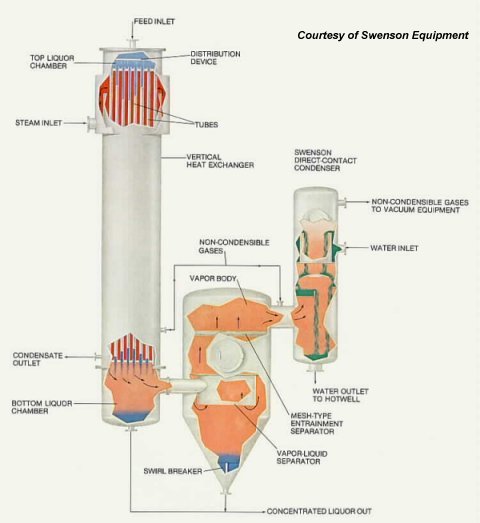 Courtesy of Swenson Equipment

FEED INLET

TOP LIQUOR CHAMBER

DISTRIBUTION DEVICE

STEAM INLET

TUBES

VERTICAL HEAT EXCHANGER

SWENSON DIRECT-CONTACT CONDENSER

NON-CONDENSIBLE GASES TO VACUUM EQUIPMENT

NON-CONDENSIBLE GASES

WATER INLET

VAPOR BODY

CONDENSATE OUTLET

WATER OUTLET TO HOTWELL

BOTTOM LIQUOR CHAMBER

MESH-TYPE ENTRAINMENT SEPARATOR

VAPOR-LIQUID SEPARATOR

SWIRL BREAKER

CONCENTRATED LIQUOR OUT